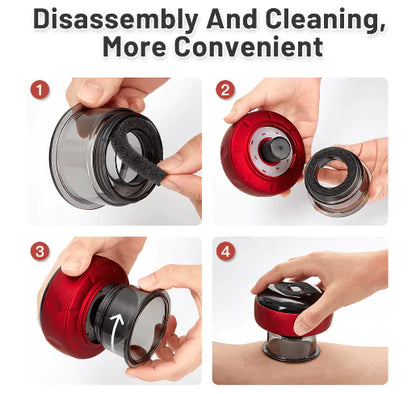 Disassembly And Cleaning, More Convenient

1

2

3

4